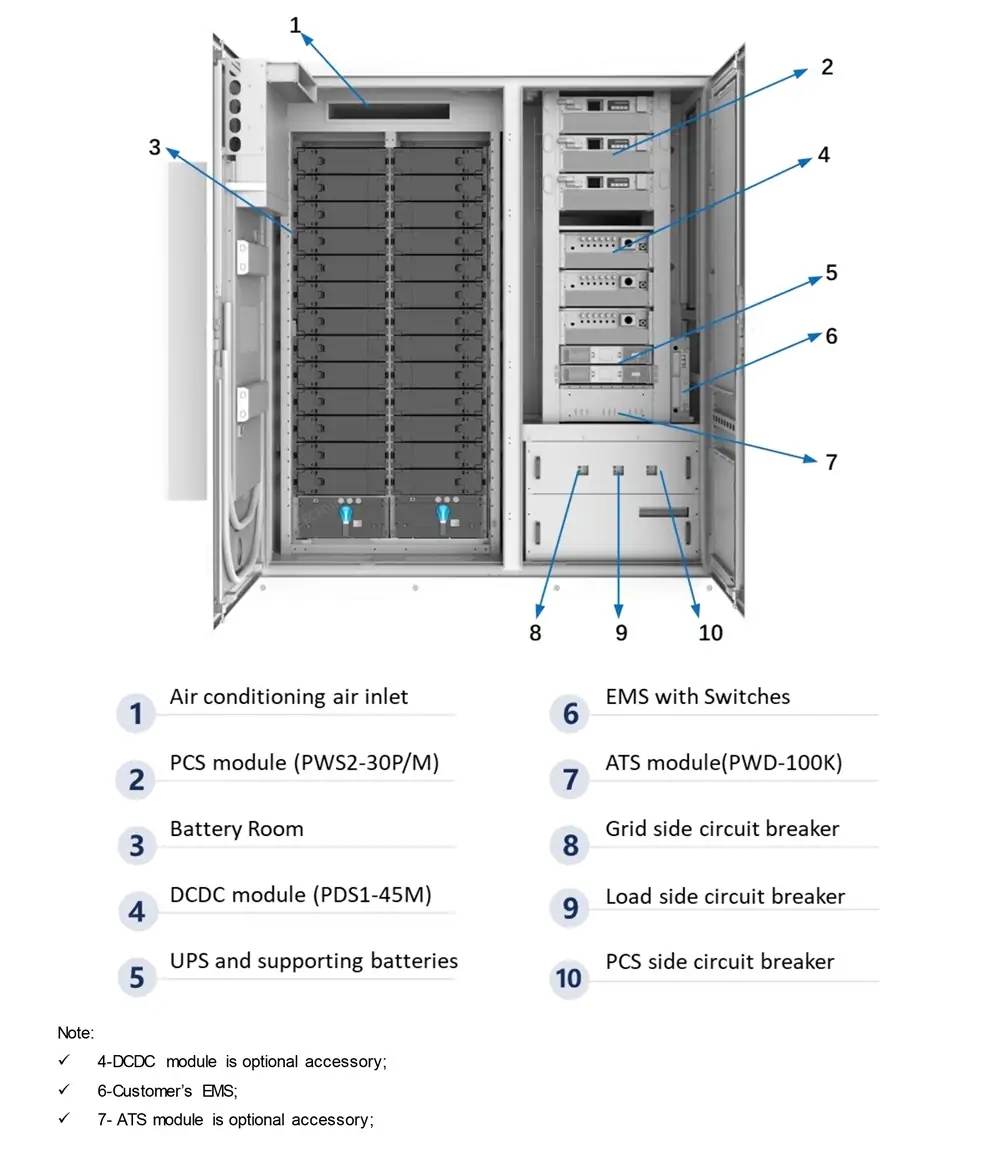 1
2
3
4
5
6
7
8
9
10

1 Air conditioning air inlet
2 PCS module (PWS2-30P/M)
3 Battery Room
4 DCDC module (PDS1-45M)
5 UPS and supporting batteries

6 EMS with Switches
7 ATS module(PWD-100K)
8 Grid side circuit breaker
9 Load side circuit breaker
10 PCS side circuit breaker

Note:
✓ 4-DCDC module is optional accessory;
✓ 6-Customer's EMS;
✓ 7- ATS module is optional accessory;